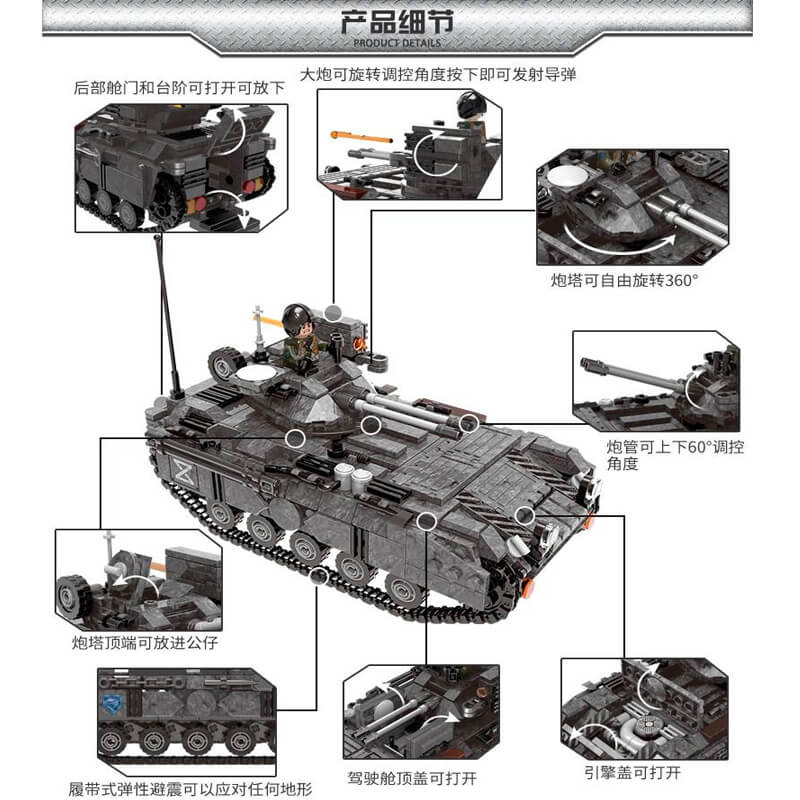 产品细节
PRODUCT DETAILS

后部舱门和台阶可打开可放下

大炮可旋转调控角度按下即可发射导弹

炮塔可自由旋转360°

炮管可上下60°调控角度

炮塔顶端可放进公仔

履带式弹性避震可以应对任何地形

驾驶舱顶盖可打开

引擎盖可打开