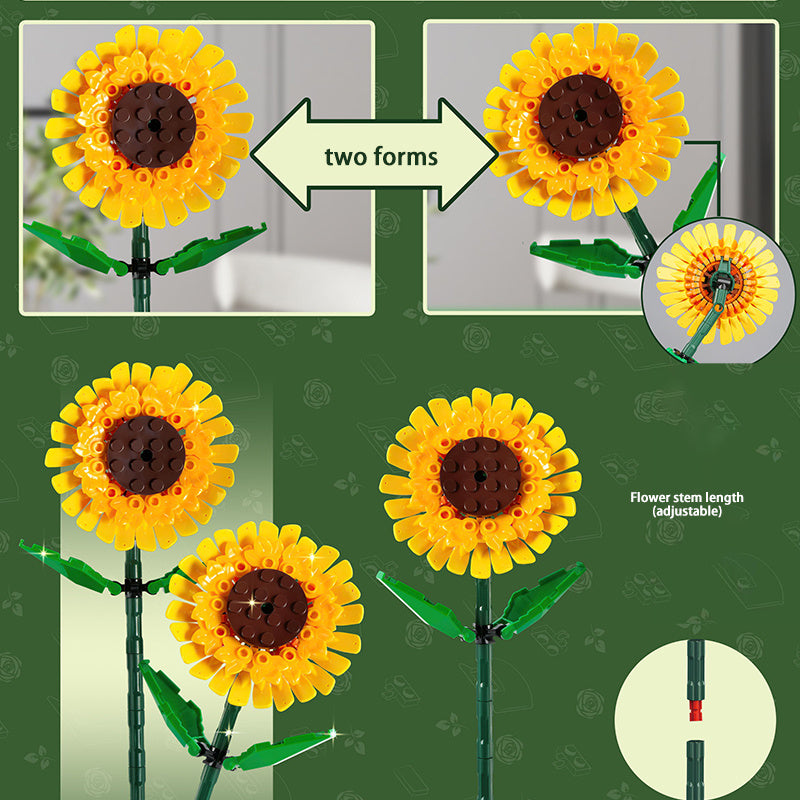 two forms

Flower stem length (adjustable)