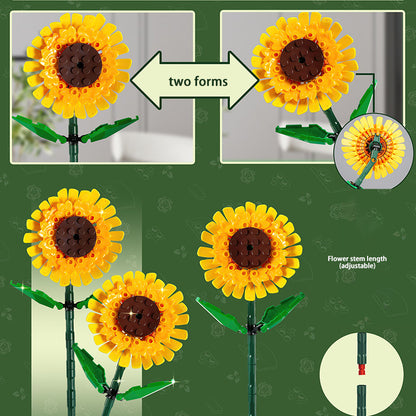 two forms

Flower stem length
(adjustable)