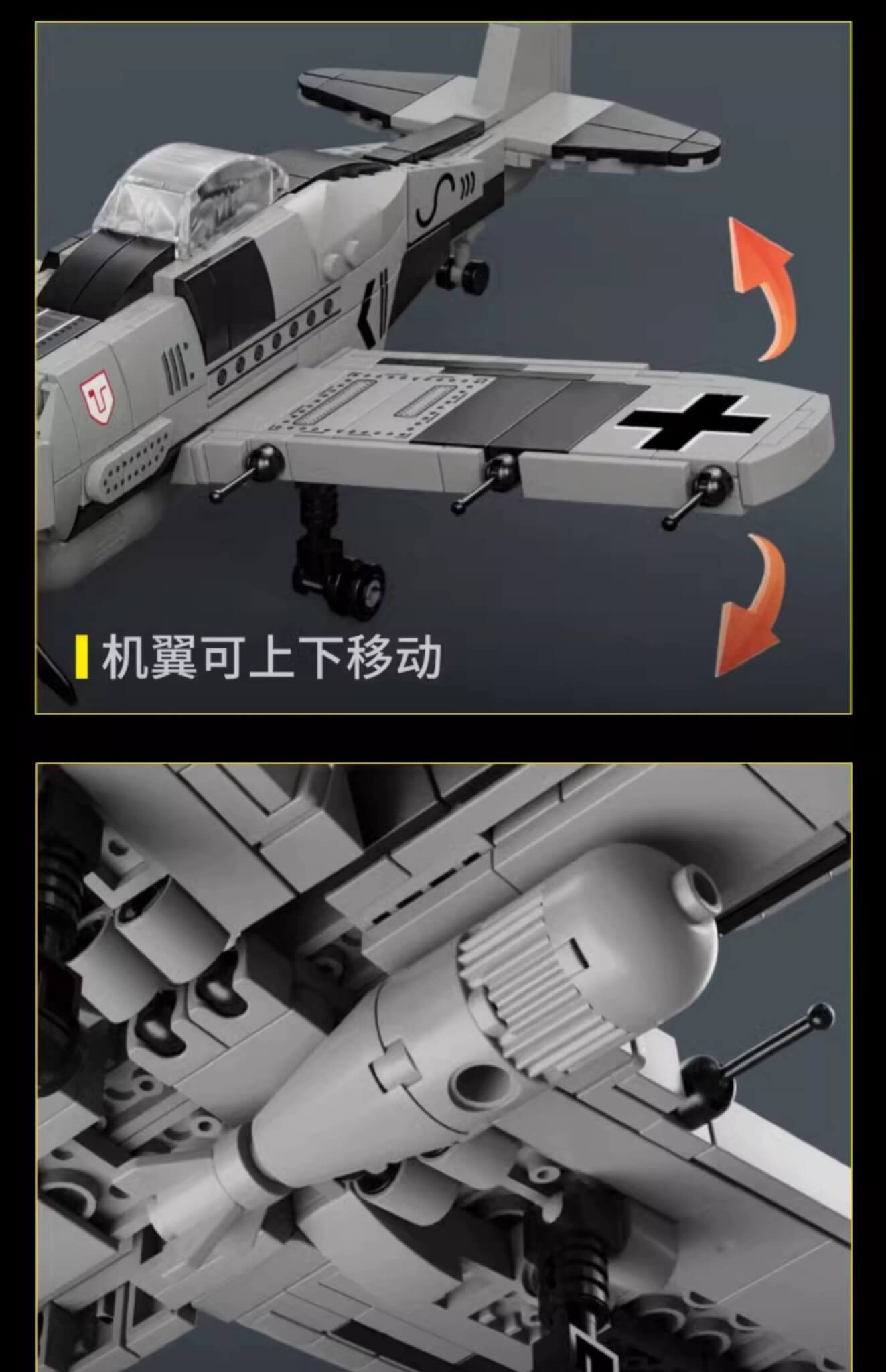 机翼可上下移动