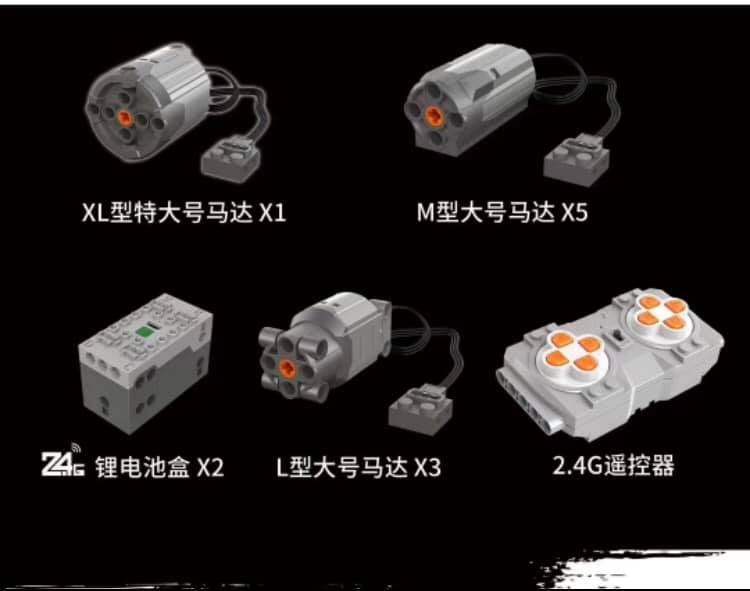 XL型特大号马达 X1

M型大号马达 X5

2.4G 锂电池盒 X2

L型大号马达 X3

2.4G遥控器