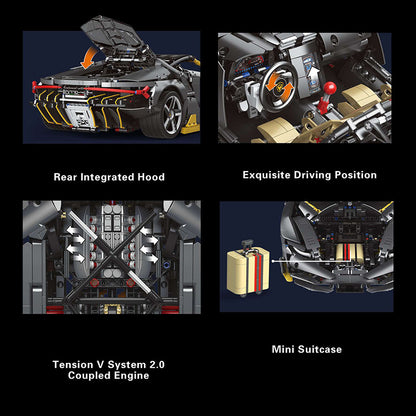 Rear Integrated Hood

Exquisite Driving Position

Tension V System 2.0
Coupled Engine

Mini Suitcase