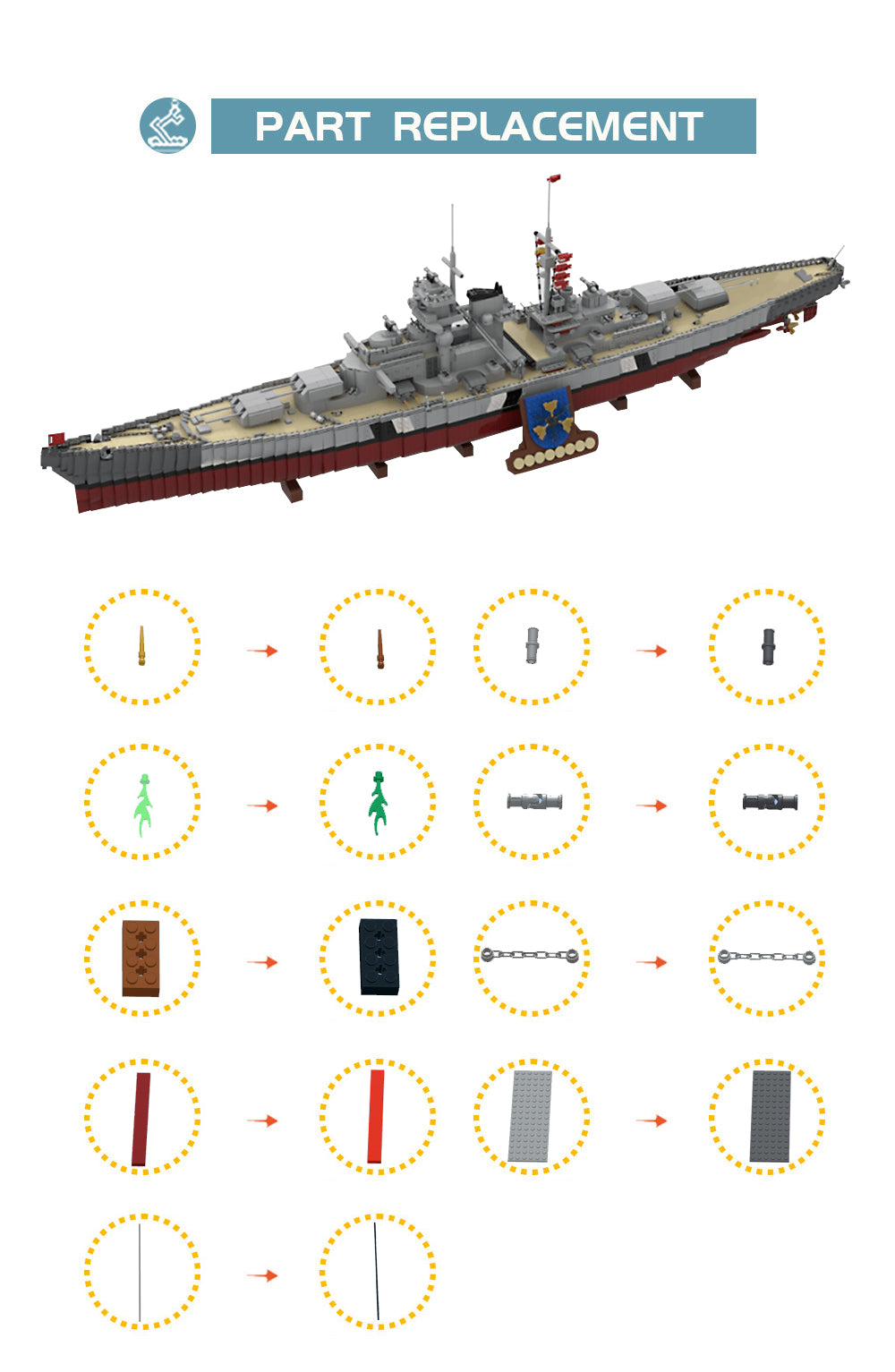 PART REPLACEMENT