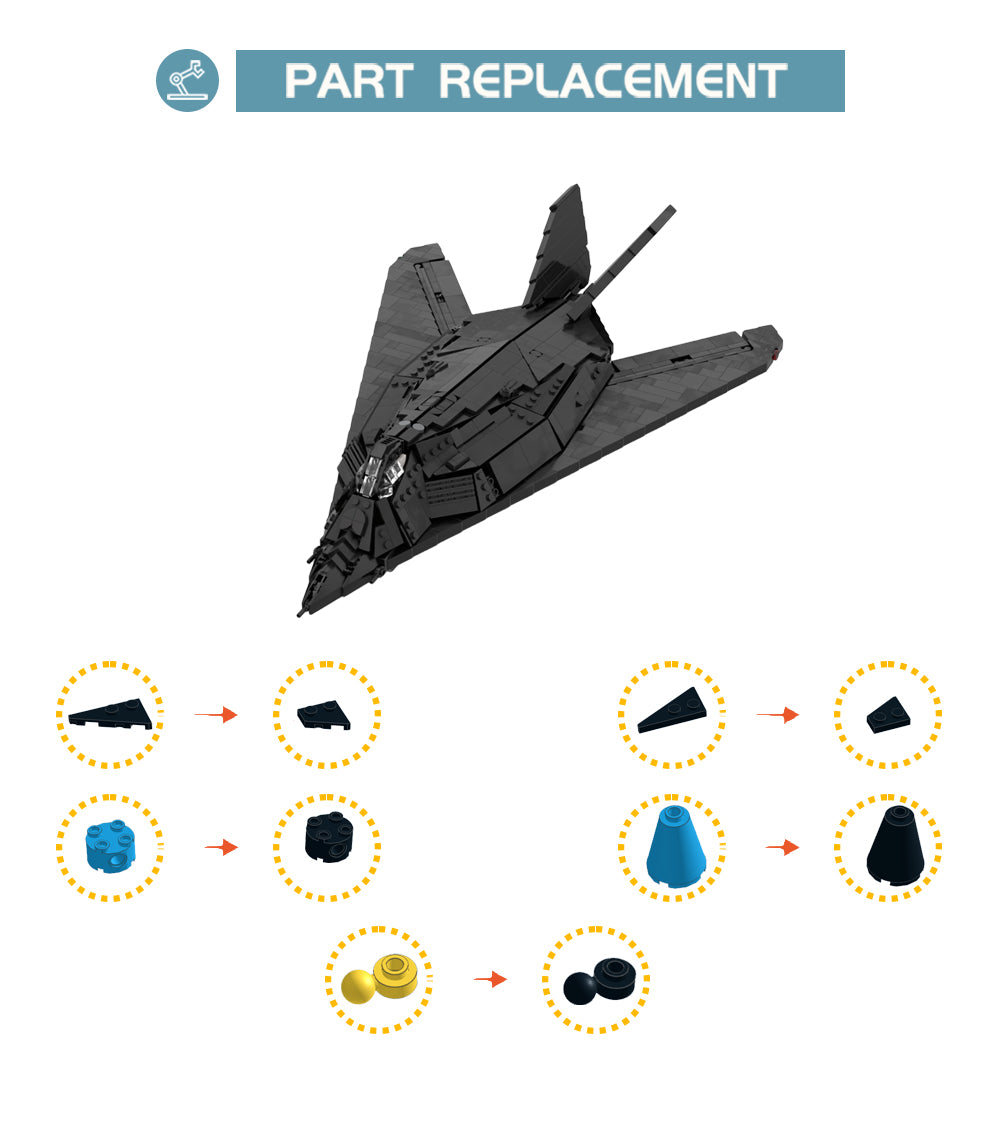 PART REPLACEMENT