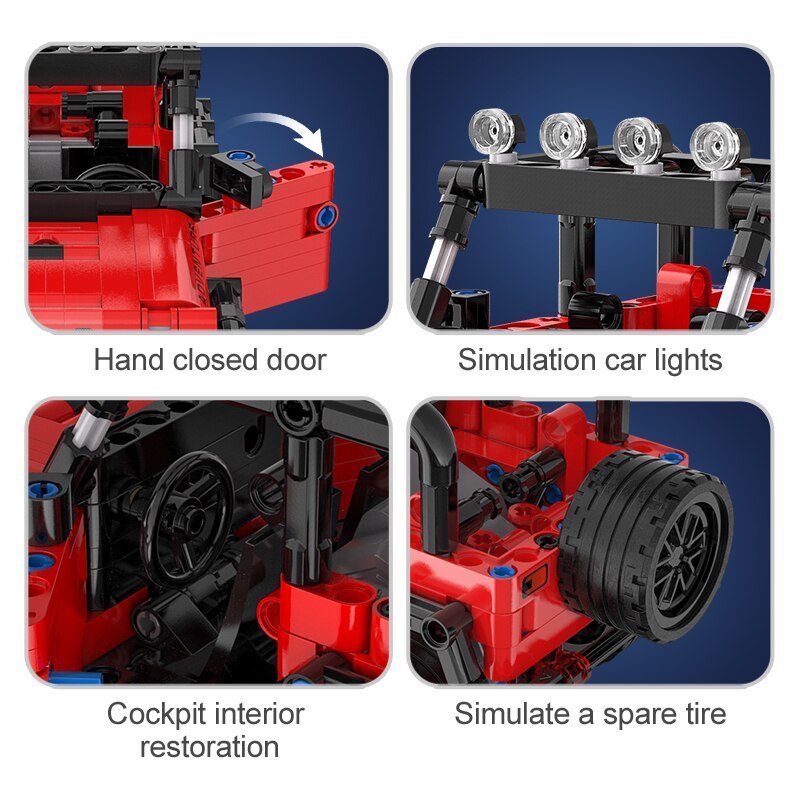 Hand closed door

Simulation car lights

Cockpit interior restoration

Simulate a spare tire