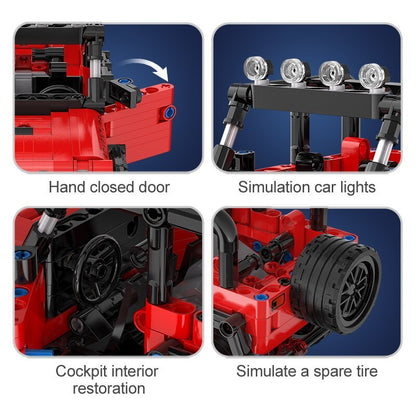 Hand closed door

Simulation car lights

Cockpit interior restoration

Simulate a spare tire