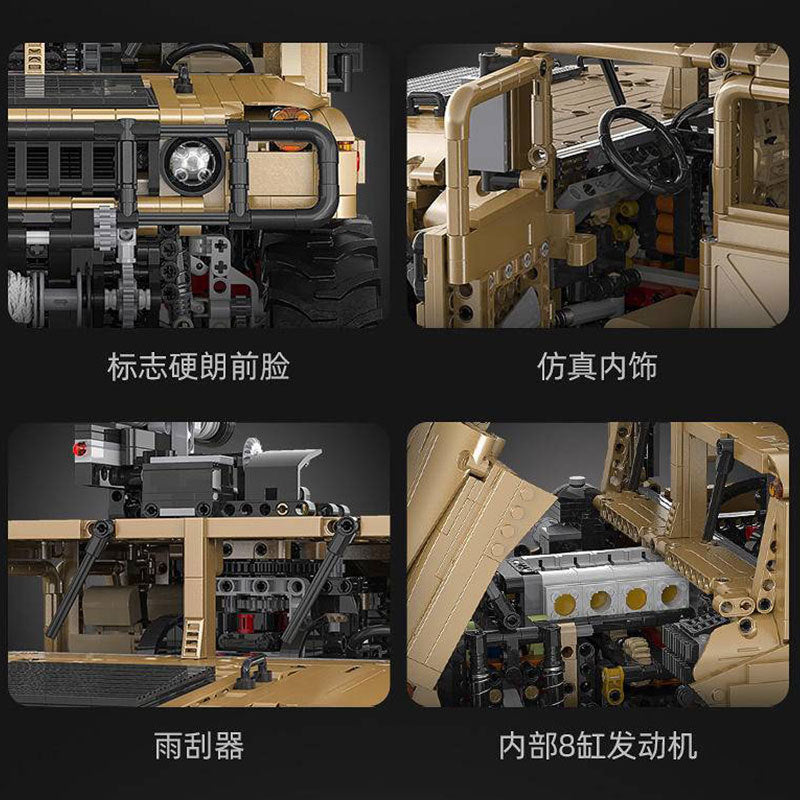 标志硬朗前脸

仿真内饰

雨刮器

内部8缸发动机