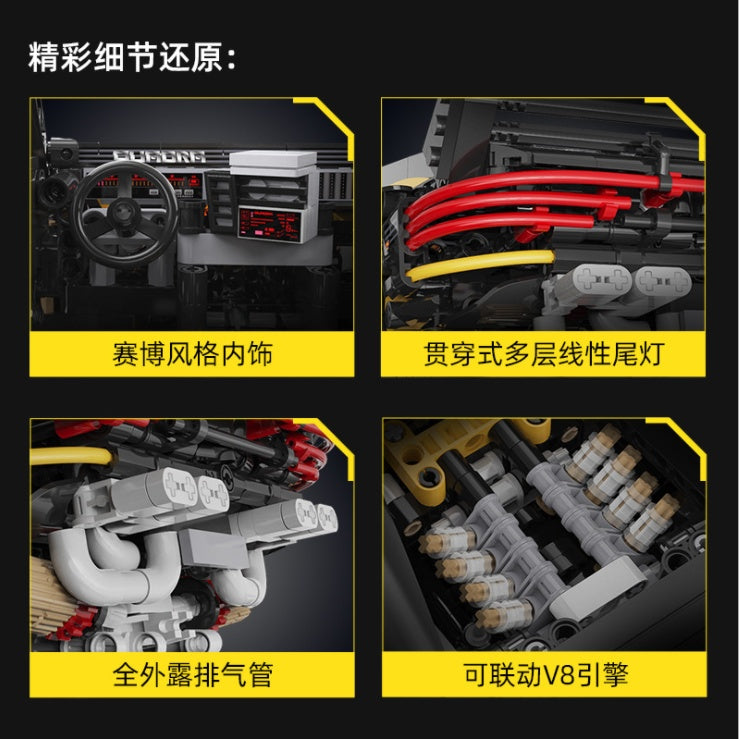 精彩细节还原:

赛博风格内饰

贯穿式多层线性尾灯

全外露排气管

可联动V8引擎