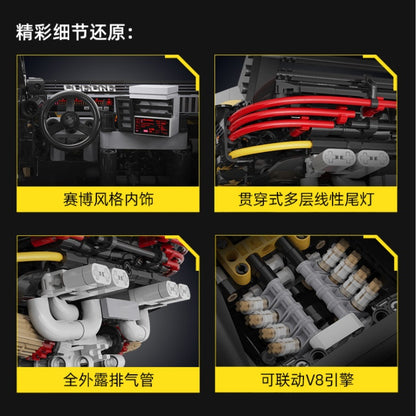 精彩细节还原：

赛博风格内饰

贯穿式多层线性尾灯

全外露排气管

可联动V8引擎