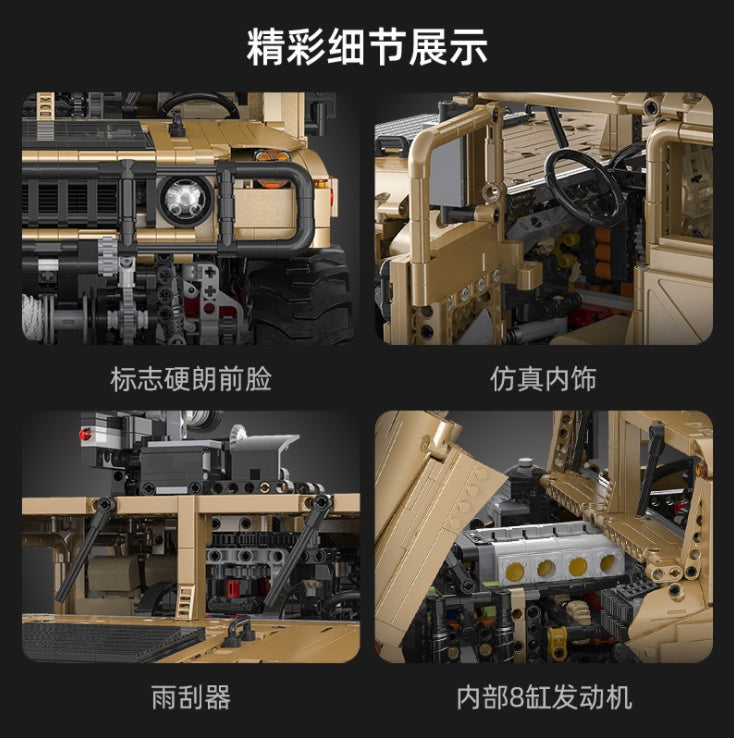 精彩细节展示

标志硬朗前脸

仿真内饰

雨刮器

内部8缸发动机