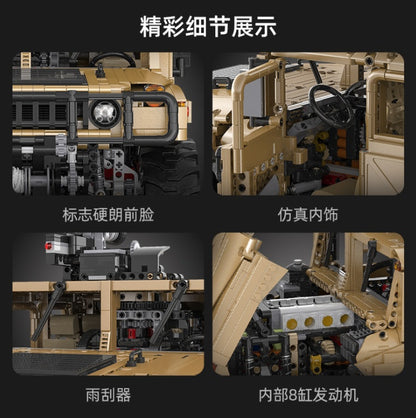 精彩细节展示

标志硬朗前脸

仿真内饰

雨刮器

内部8缸发动机