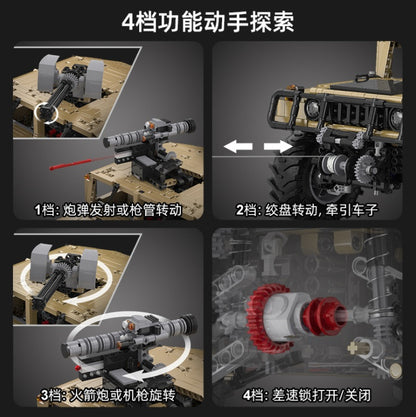 4档功能动手探索

1档: 炮弹发射或枪管转动

2档: 绞盘转动, 牵引车子

3档: 火箭炮或机枪旋转

4档: 差速锁打开/关闭