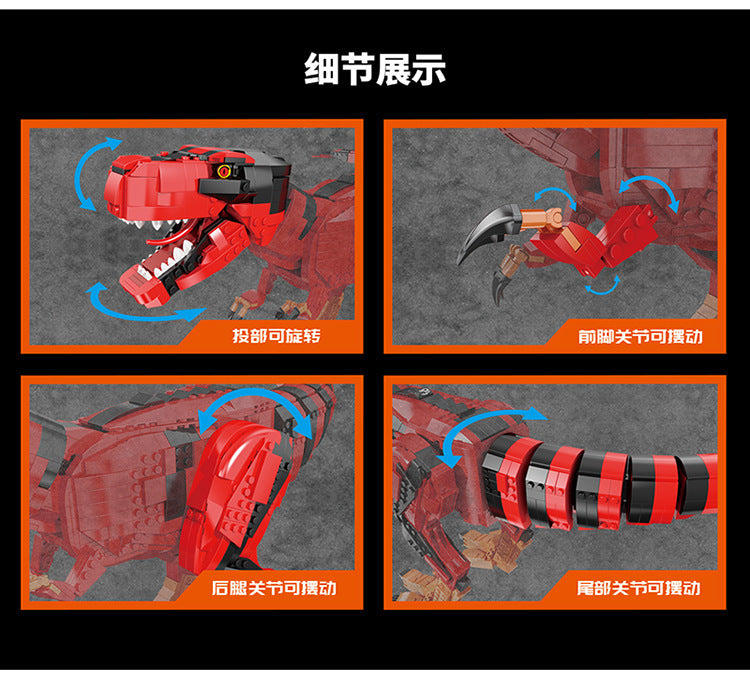 细节展示

投部可旋转

前脚关节可摆动

后腿关节可摆动

尾部关节可摆动