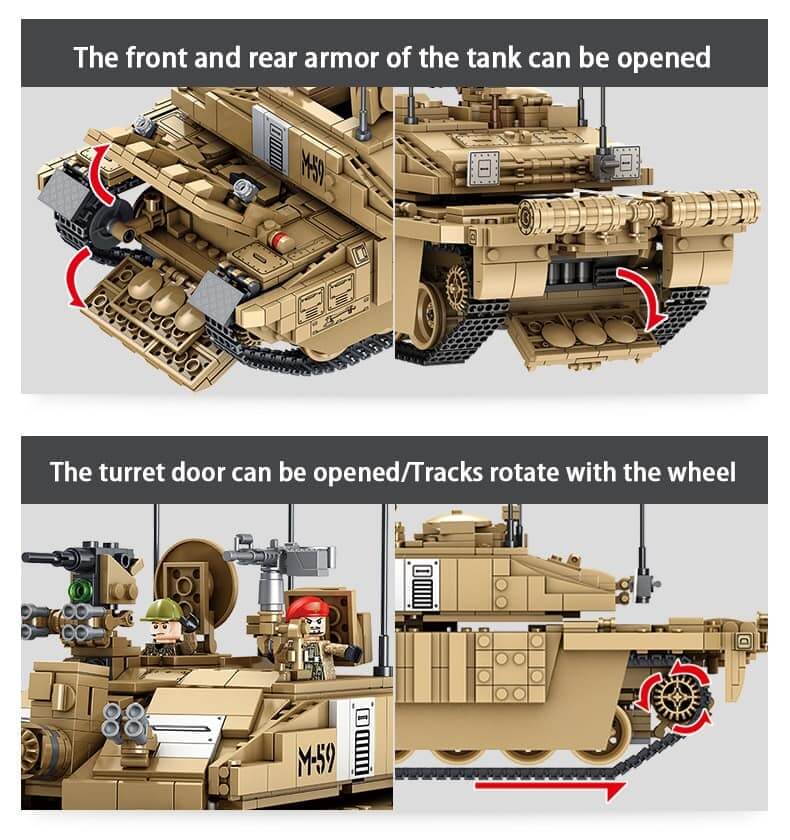 The front and rear armor of the tank can be opened

M-59

The turret door can be opened/Tracks rotate with the wheel

M-59