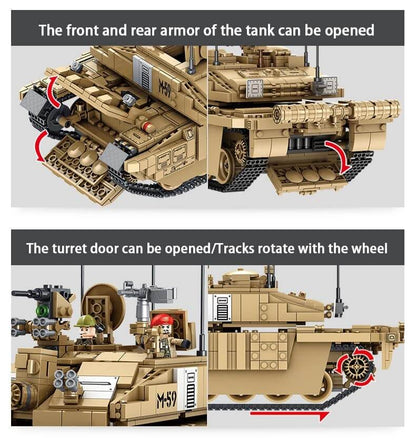 The front and rear armor of the tank can be opened

M-59

The turret door can be opened/Tracks rotate with the wheel

M-59