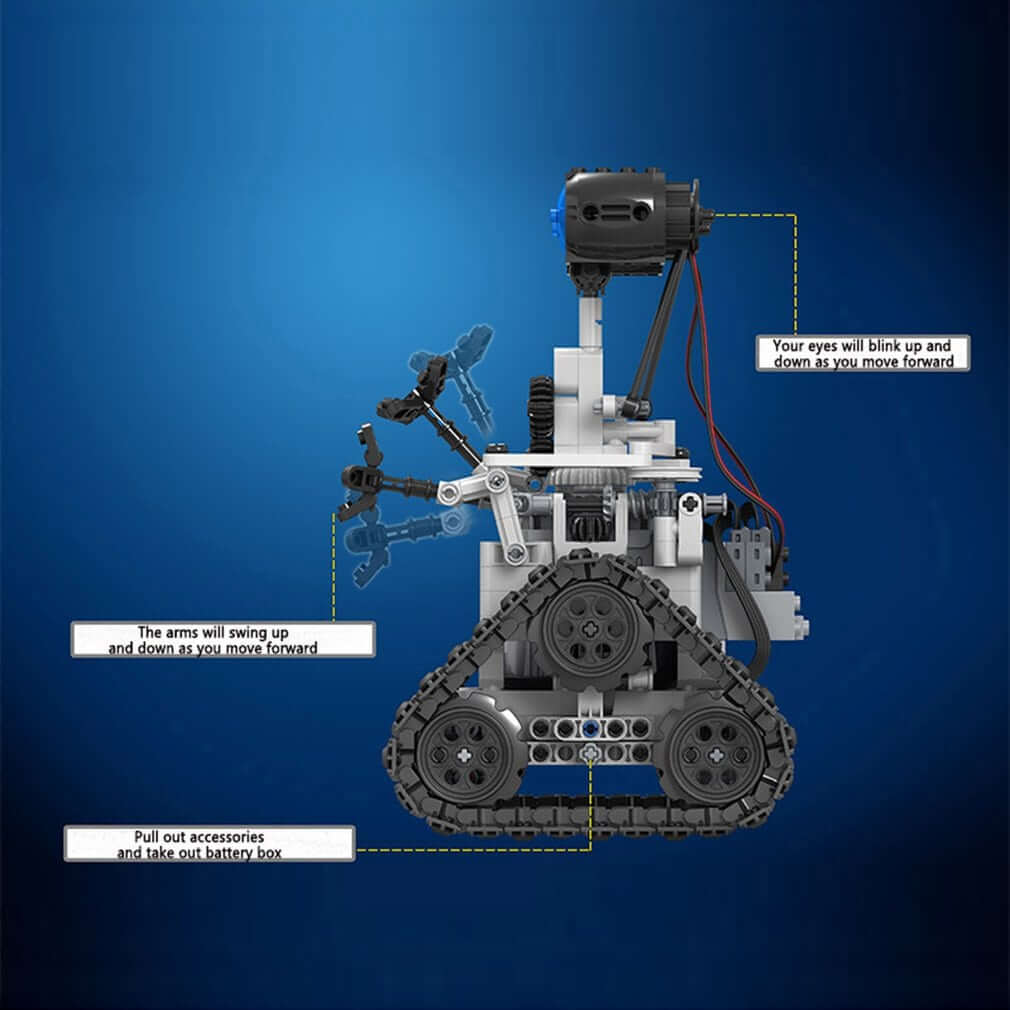 Your eyes will blink up and down as you move forward

The arms will swing up and down as you move forward

Pull out accessories and take out battery box