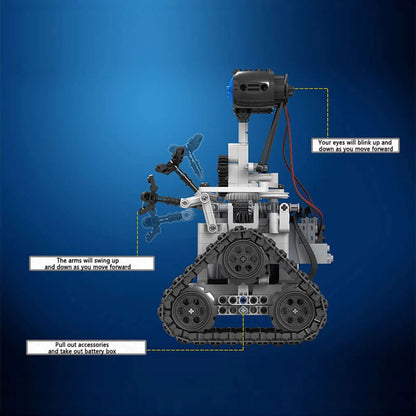 Your eyes will blink up and down as you move forward

The arms will swing up and down as you move forward

Pull out accessories and take out battery box