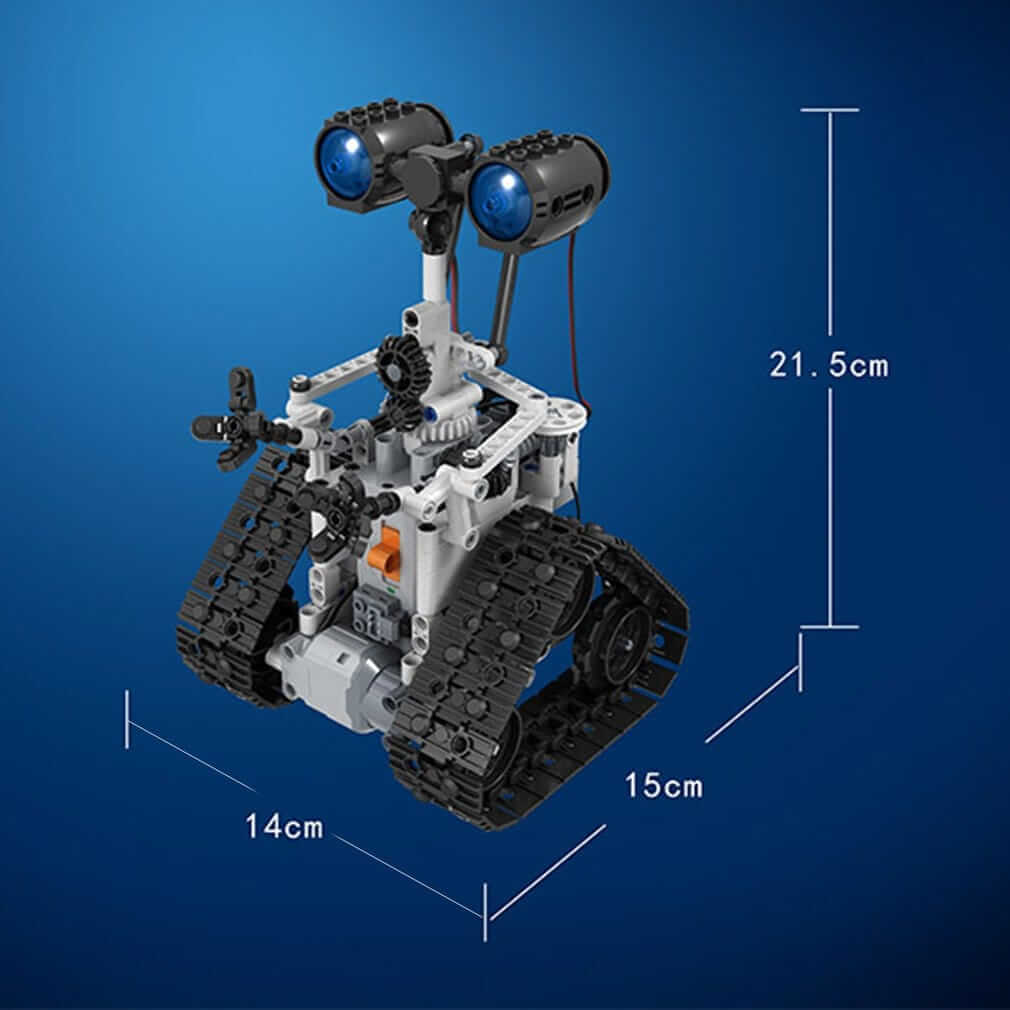 21.5cm

15cm

14cm