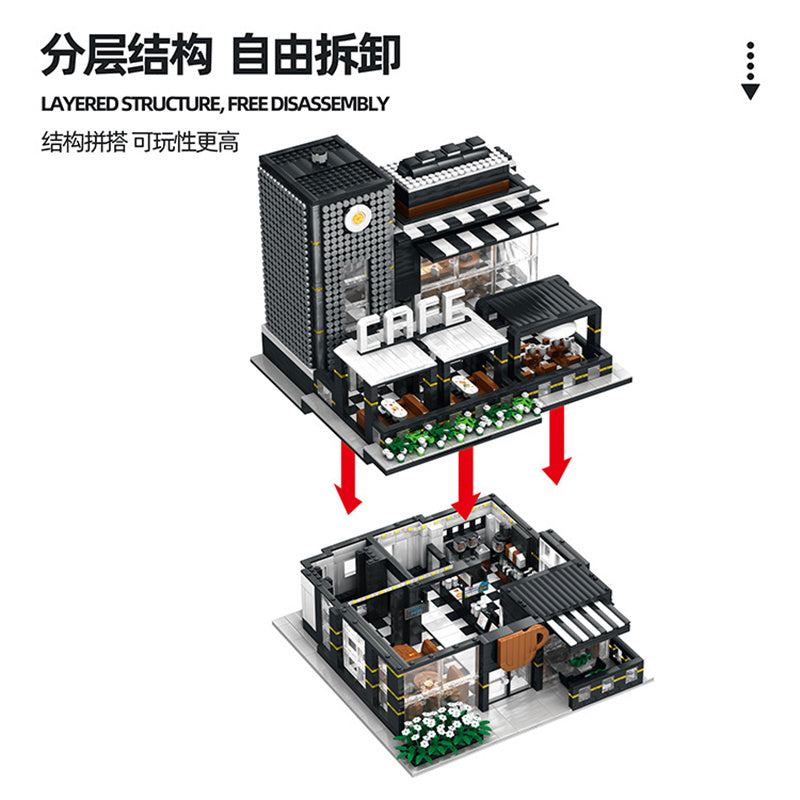 分层结构 自由拆卸

LAYERED STRUCTURE, FREE DISASSEMBLY

结构拼搭 可玩性更高

CAFE