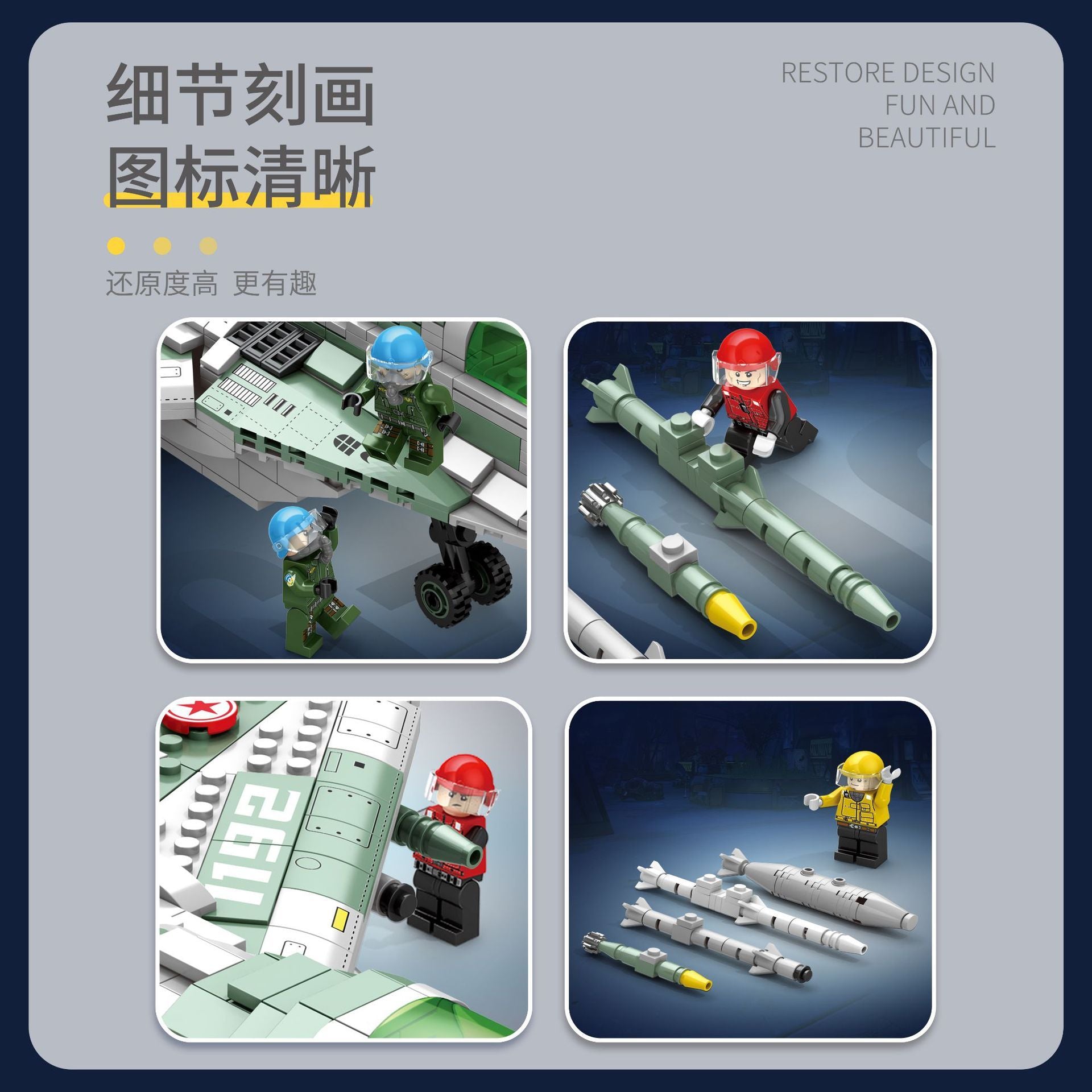 细节刻画
图标清晰

RESTORE DESIGN
FUN AND
BEAUTIFUL

还原度高 更有趣

1192