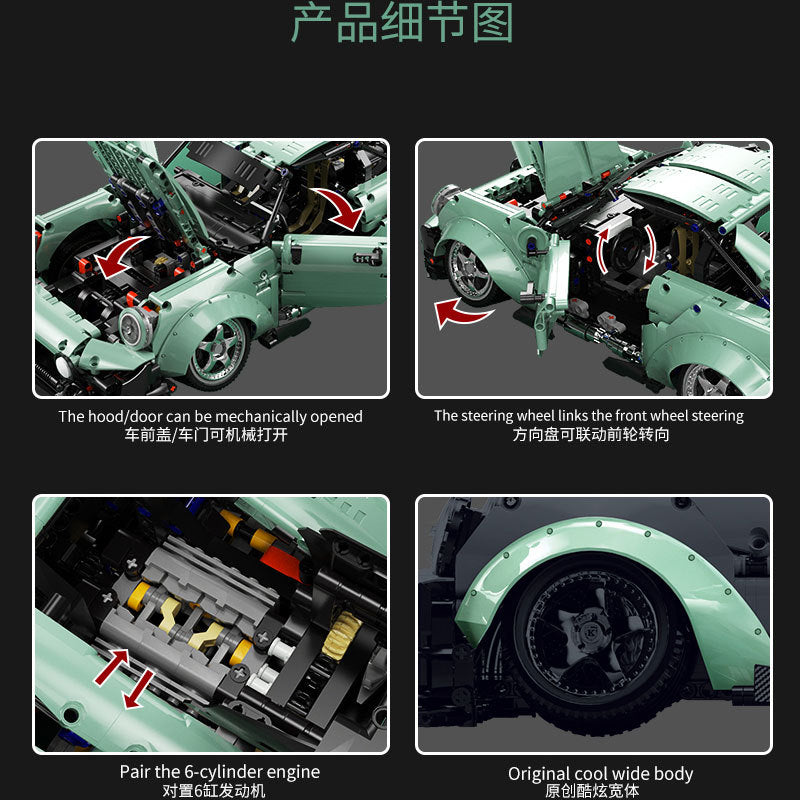 产品细节图

The hood/door can be mechanically opened
车前盖/车门可机械打开

The steering wheel links the front wheel steering
方向盘可联动前轮转向

Pair the 6-cylinder engine
对置6缸发动机

Original cool wide body
原创酷炫宽体