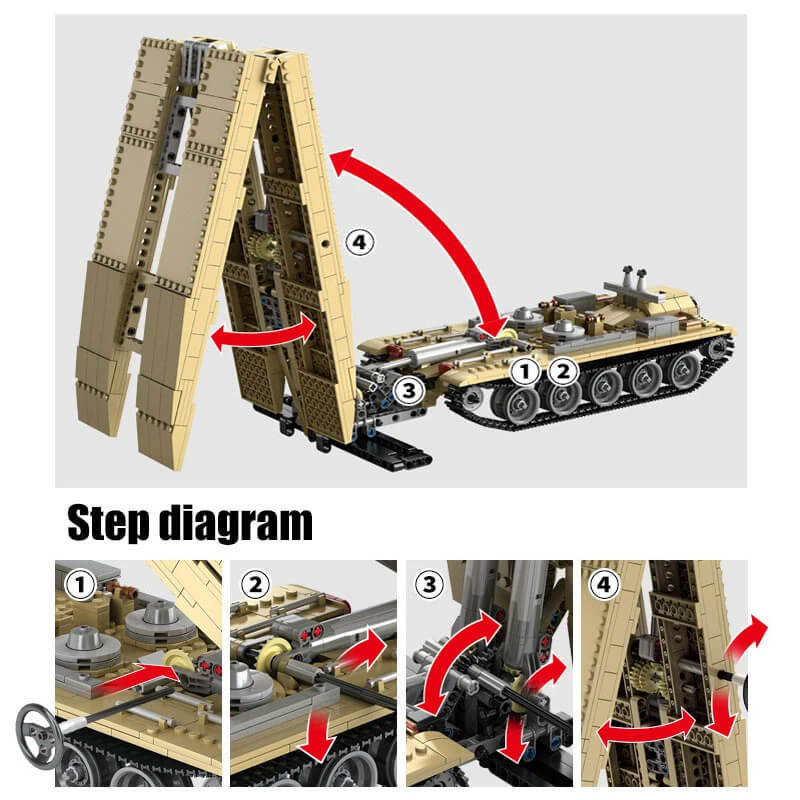 4

1 2

3

Step diagram

1

2

3

4