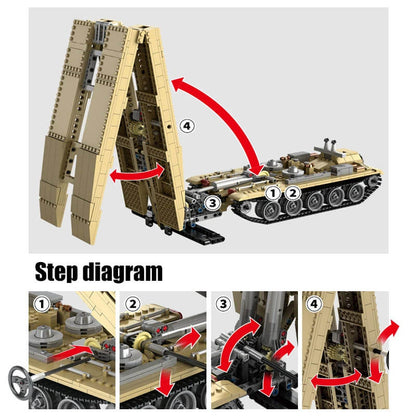 ④
①
②
③

Step diagram

①
②
③
④