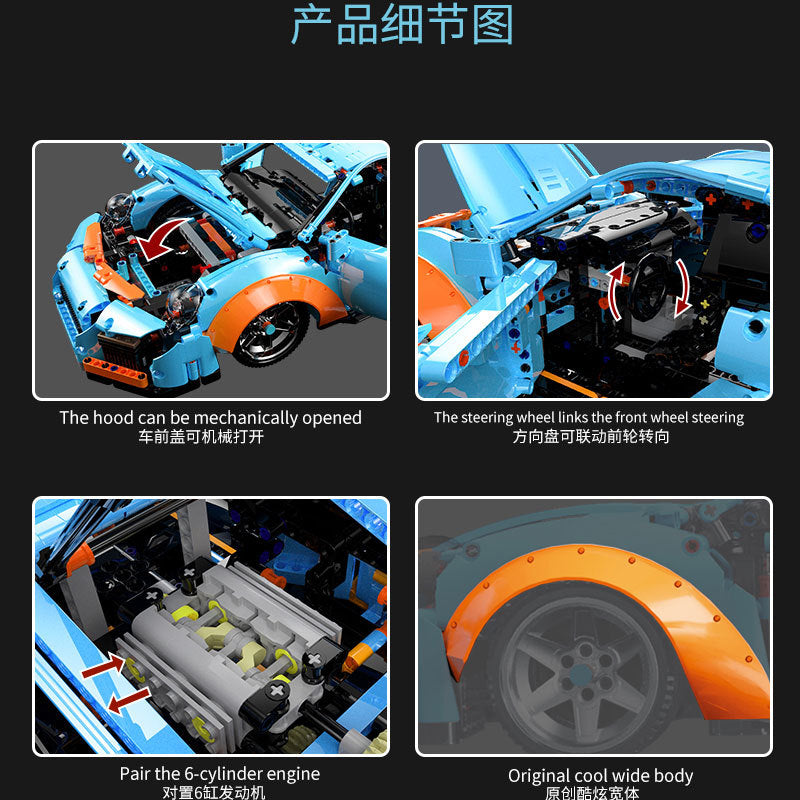 产品细节图

The hood can be mechanically opened
车前盖可机械打开

The steering wheel links the front wheel steering
方向盘可联动前轮转向

Pair the 6-cylinder engine
对置6缸发动机

Original cool wide body
原创酷炫宽体