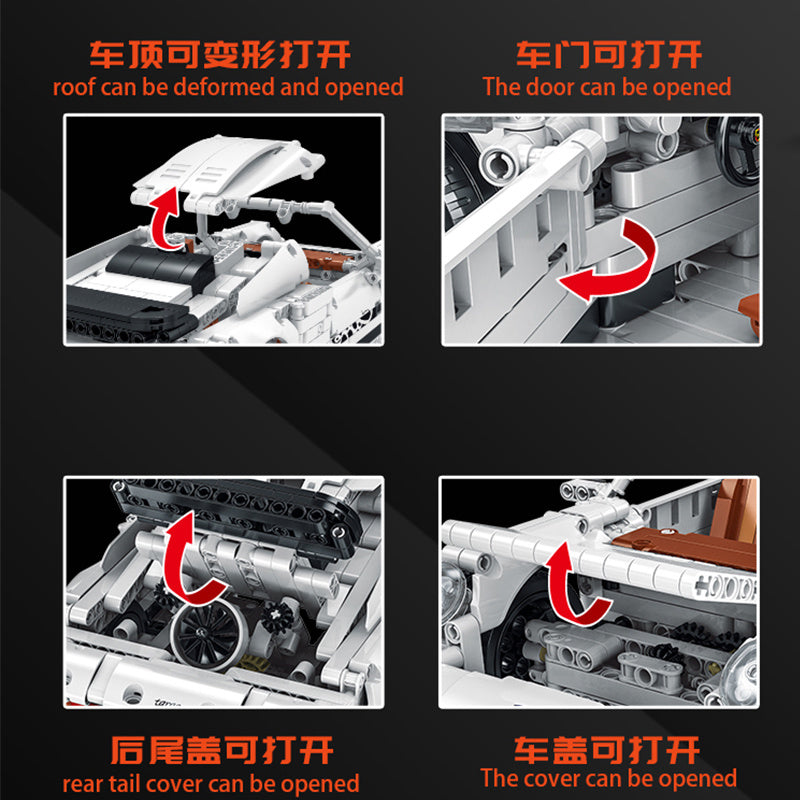 车顶可变形打开
roof can be deformed and opened

车门可打开
The door can be opened

后尾盖可打开
rear tail cover can be opened

车盖可打开
The cover can be opened