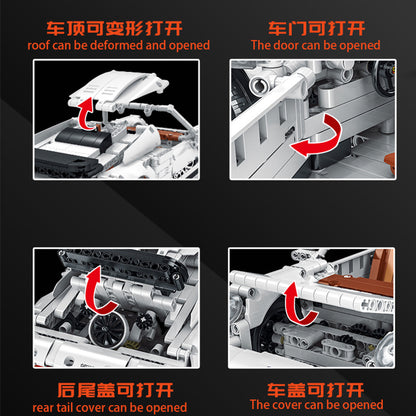 车顶可变形打开
roof can be deformed and opened

车门可打开
The door can be opened

后尾盖可打开
rear tail cover can be opened

车盖可打开
The cover can be opened