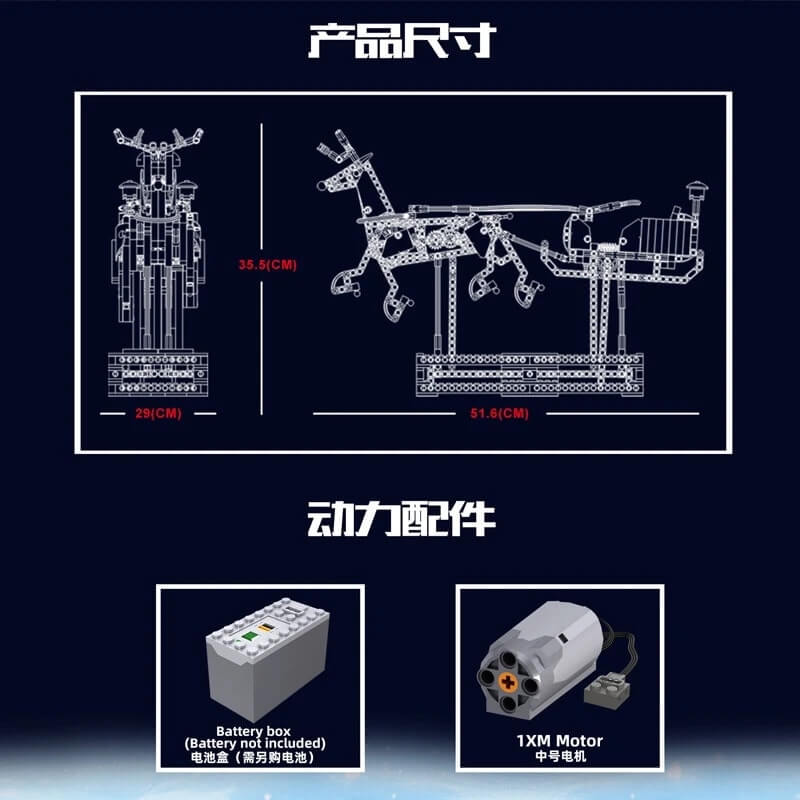 产品尺寸

35.5(CM)

29(CM)

51.6(CM)

动力配件

Battery box
(Battery not included)
电池盒（需另购电池）

1XM Motor
中号电机