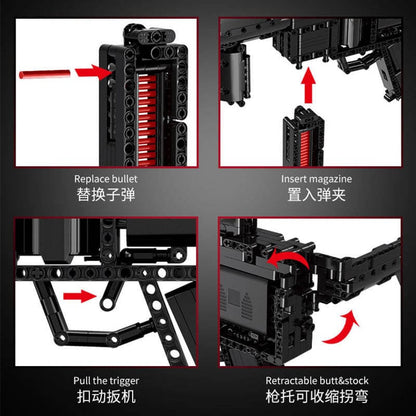 Replace bullet
替换子弹

Insert magazine
置入弹夹

Pull the trigger
扣动扳机

Retractable butt&stock
枪托可收缩拐弯