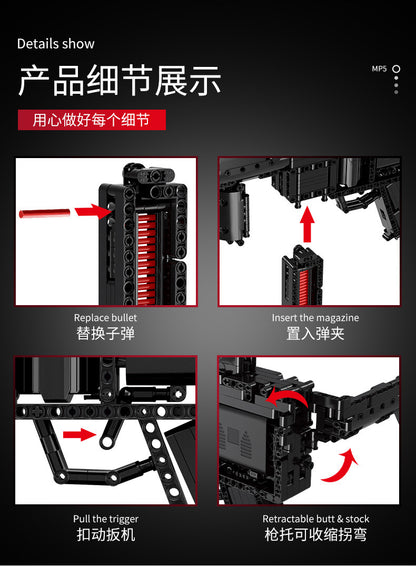 Details show
产品细节展示
MP5
用心做好每个细节

Replace bullet
替换子弹

Insert the magazine
置入弹夹

Pull the trigger
扣动扳机

Retractable butt & stock
枪托可收缩拐弯