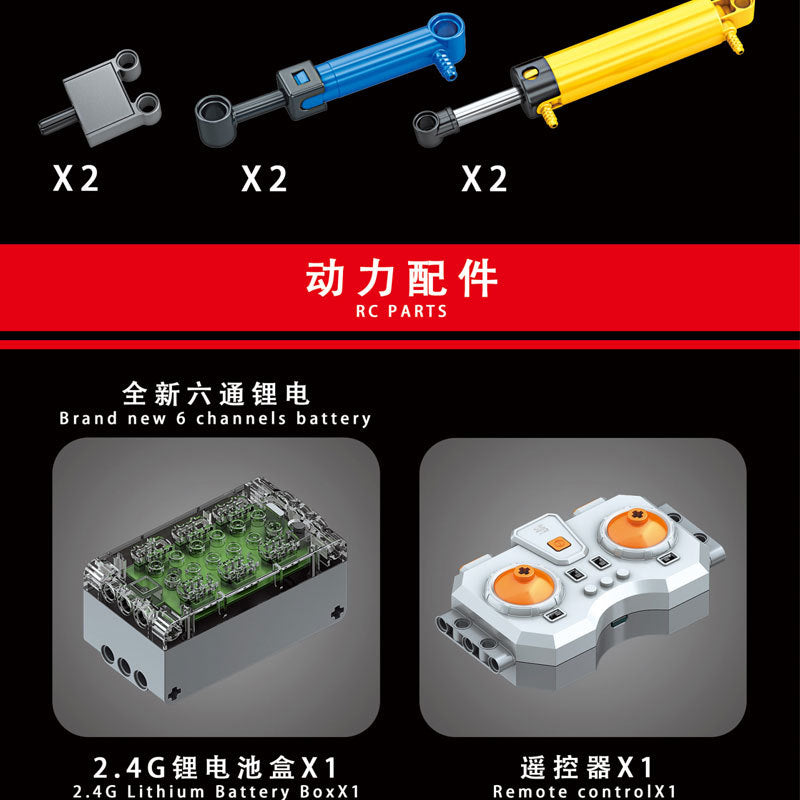 X2

X2

X2

动力配件
RC PARTS

全新六通锂电
Brand new 6 channels battery

2.4G锂电池盒X1
2.4G Lithium Battery BoxX1

遥控器X1
Remote controlX1