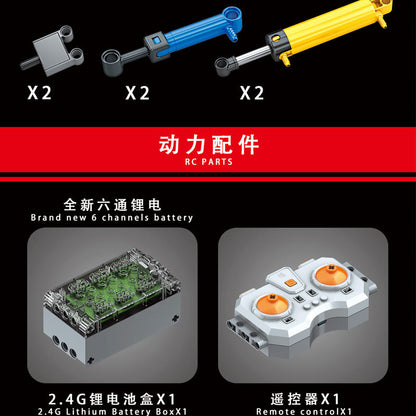 X2
X2
X2

动力配件
RC PARTS

全新六通锂电
Brand new 6 channels battery

2.4G锂电池盒X1
2.4G Lithium Battery BoxX1

遥控器X1
Remote controlX1