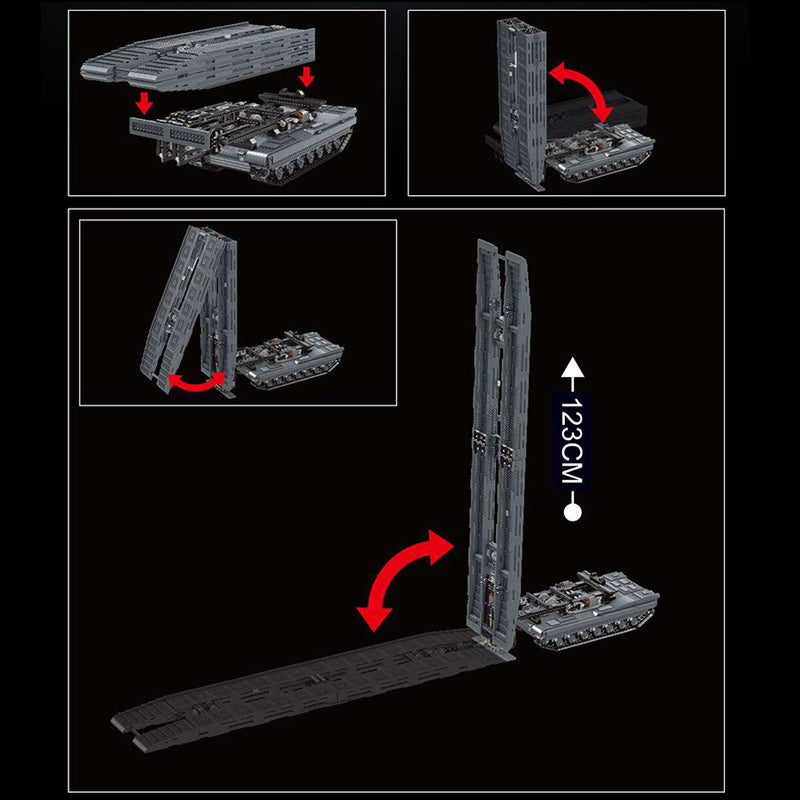 123CM