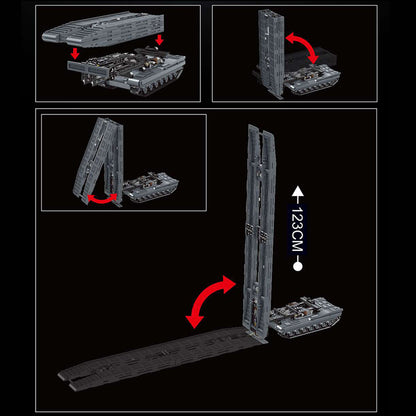 123CM