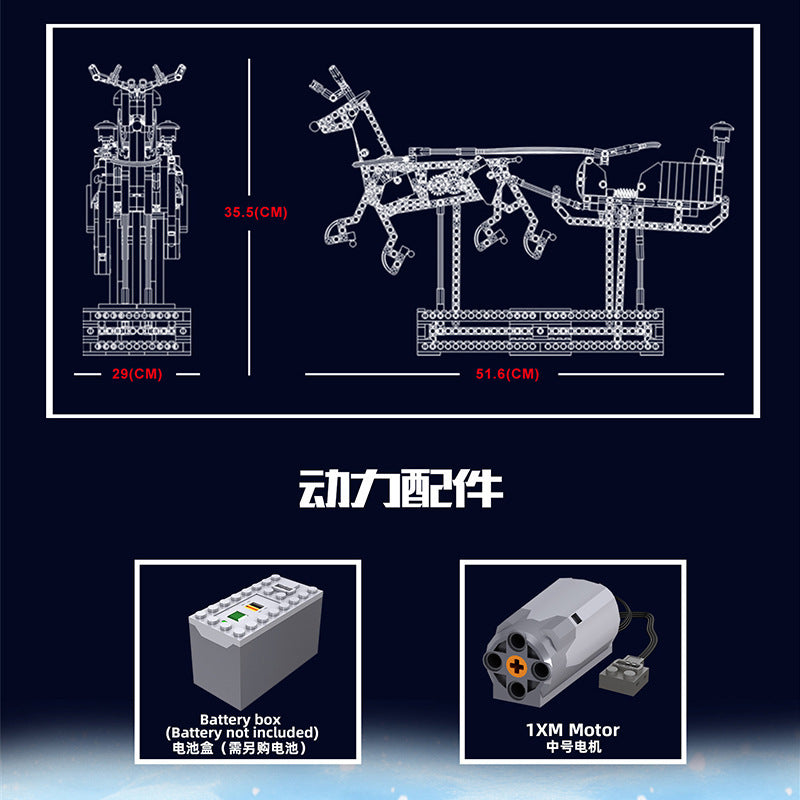 35.5(CM)

29(CM)

51.6(CM)

动力配件

Battery box
(Battery not included)
电池盒（需另购电池）

1XM Motor
中号电机