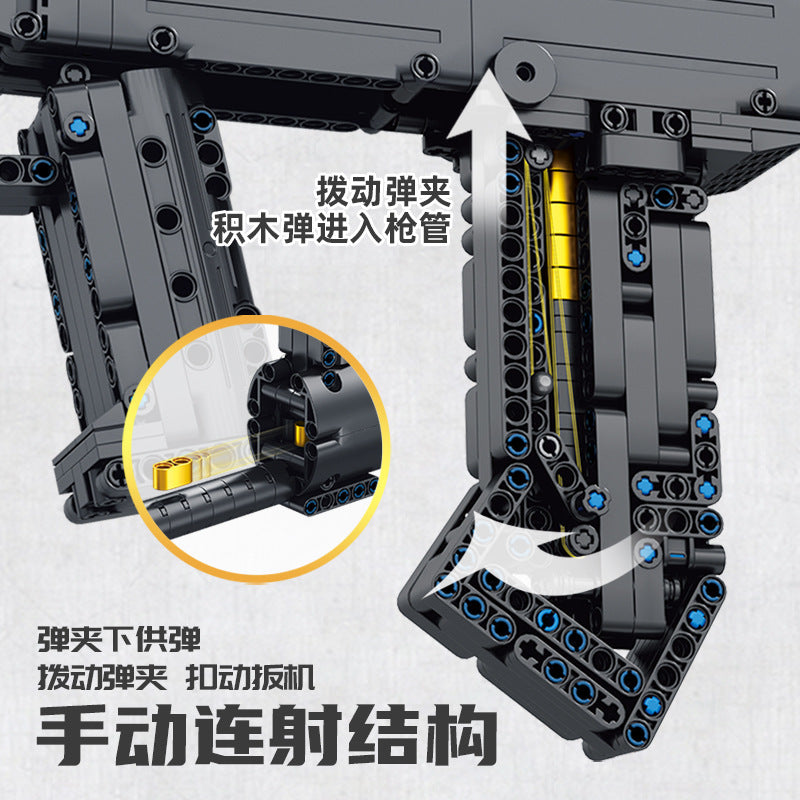 拨动弹夹
积木弹进入枪管

弹夹下供弹
拨动弹夹 扣动扳机
手动连射结构