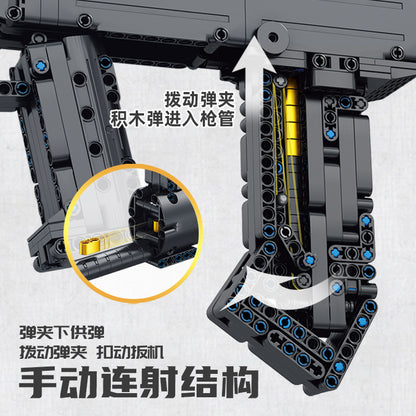 拨动弹夹
积木弹进入枪管

弹夹下供弹
拨动弹夹 扣动扳机
手动连射结构