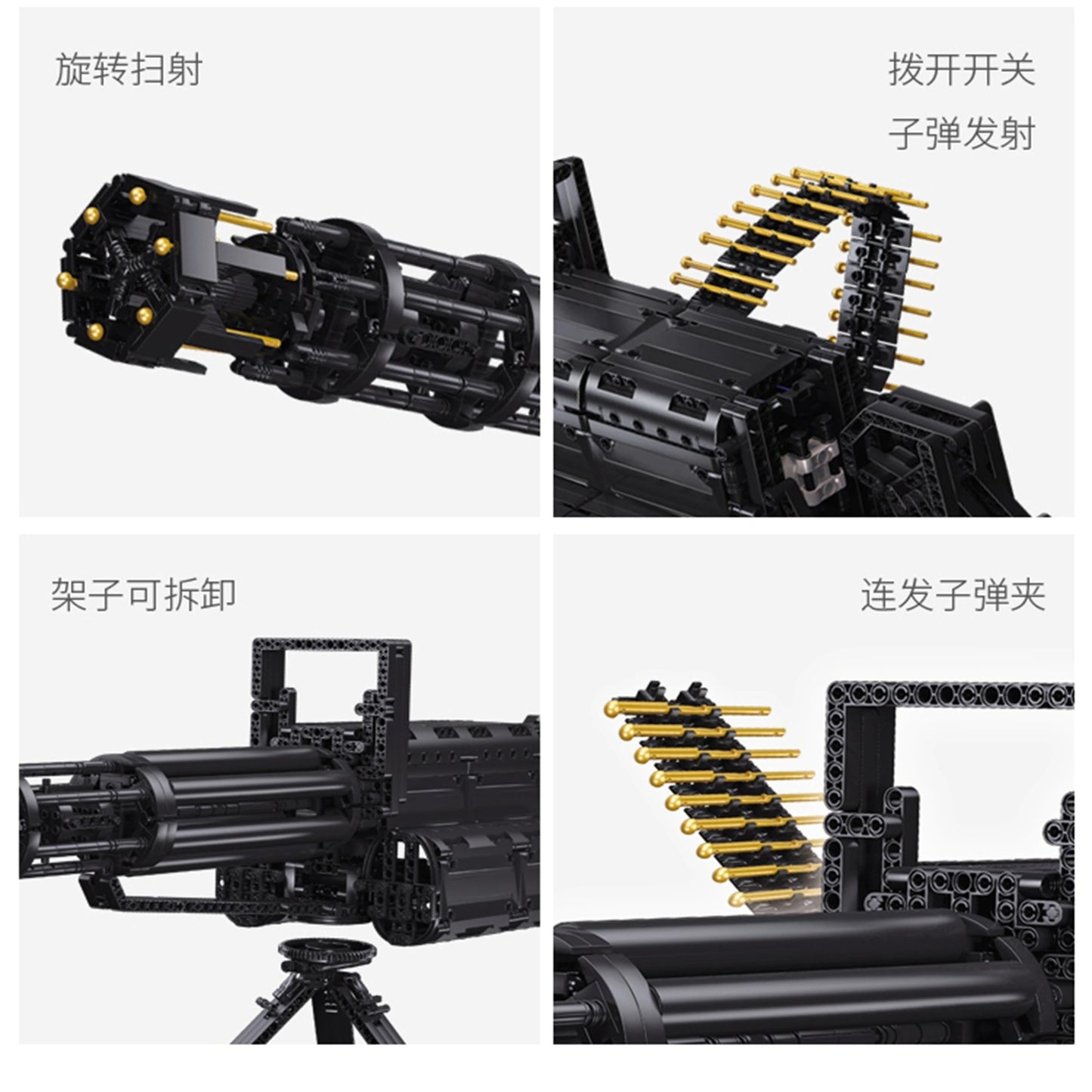 旋转扫射

拨开开关

子弹发射

架子可拆卸

连发子弹夹