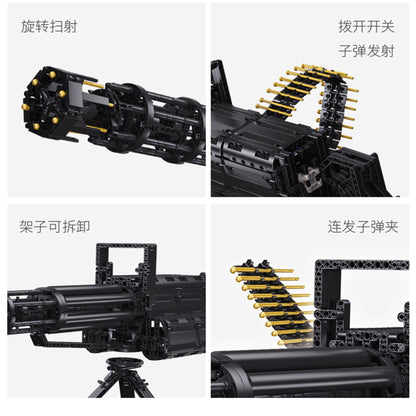 旋转扫射

拨开开关
子弹发射

架子可拆卸

连发子弹夹