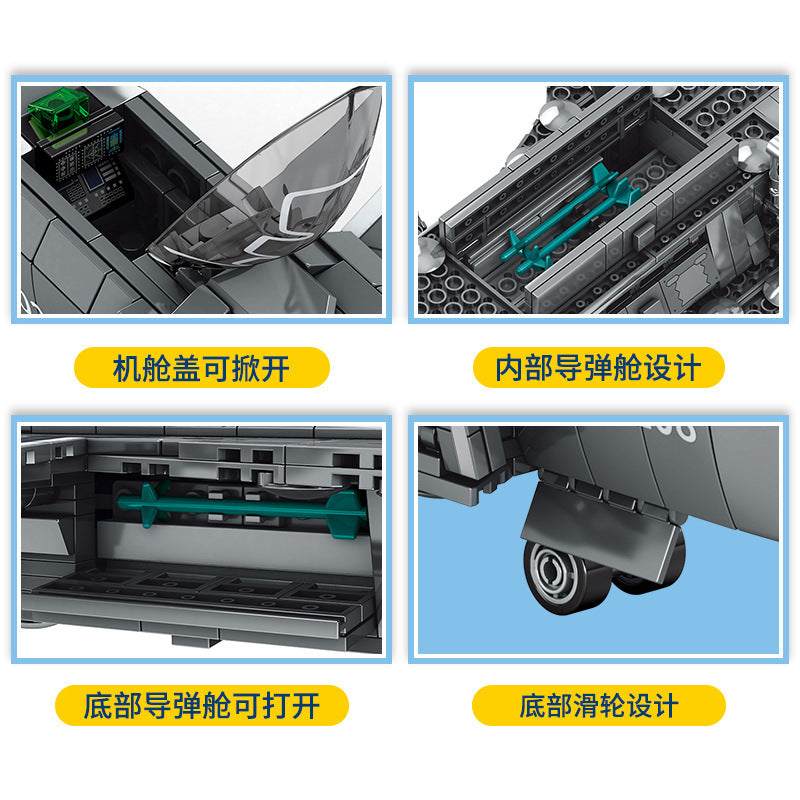 机舱盖可掀开

内部导弹舱设计

底部导弹舱可打开

底部滑轮设计