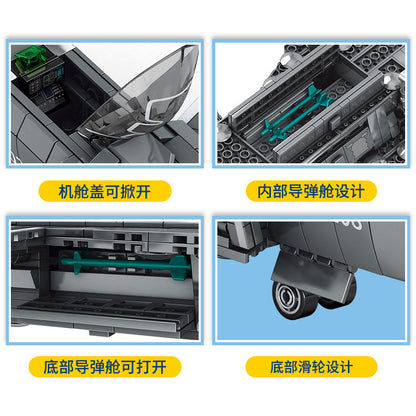 机舱盖可掀开

内部导弹舱设计

底部导弹舱可打开

底部滑轮设计