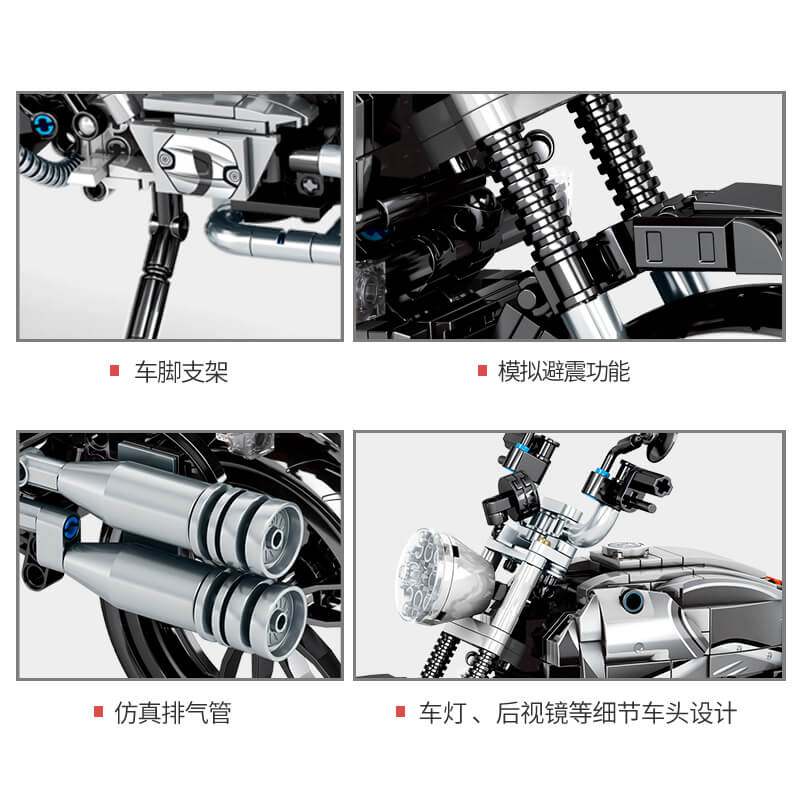 车脚支架

模拟避震功能

仿真排气管

车灯、后视镜等细节车头设计