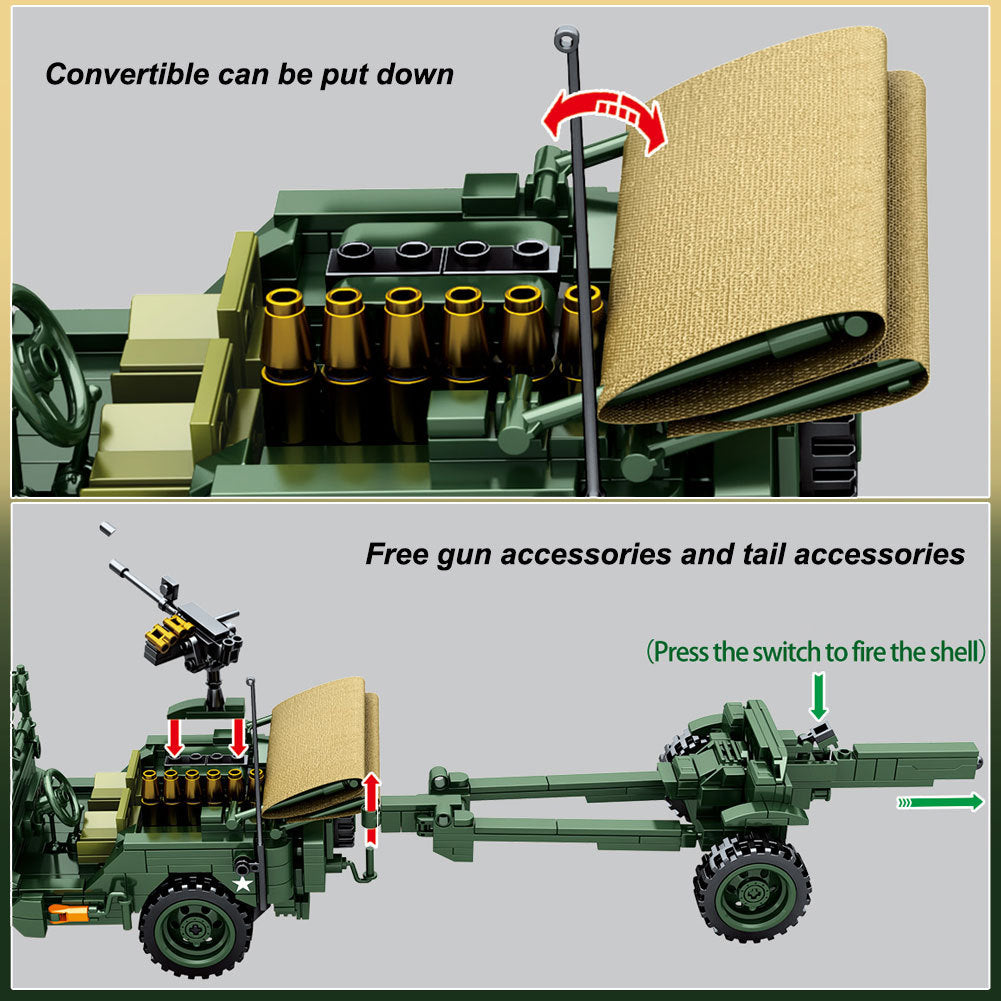 Convertible can be put down

Free gun accessories and tail accessories

(Press the switch to fire the shell)