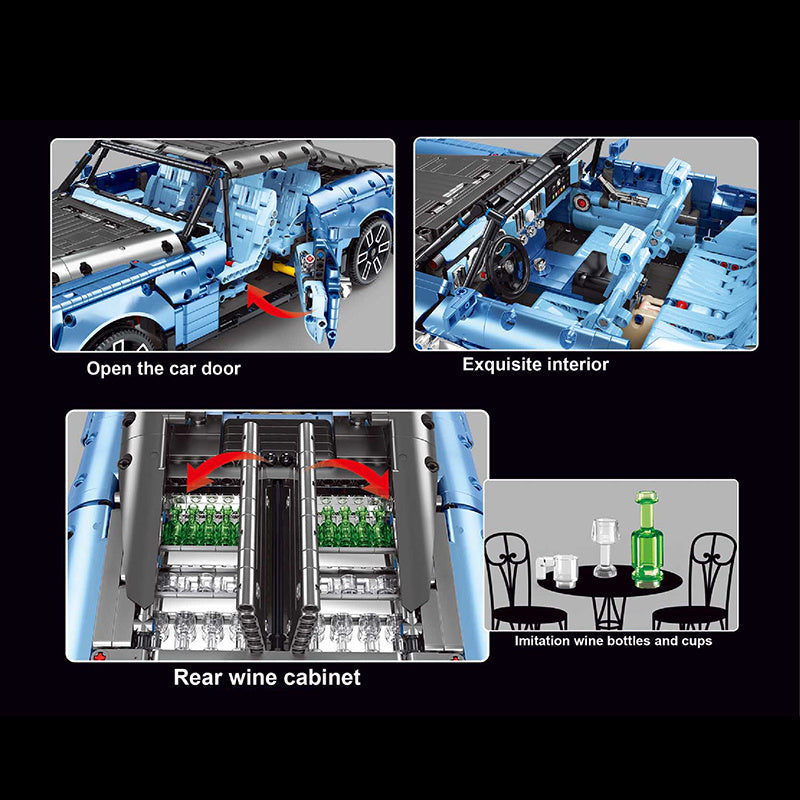 Open the car door

Exquisite interior

Rear wine cabinet

Imitation wine bottles and cups