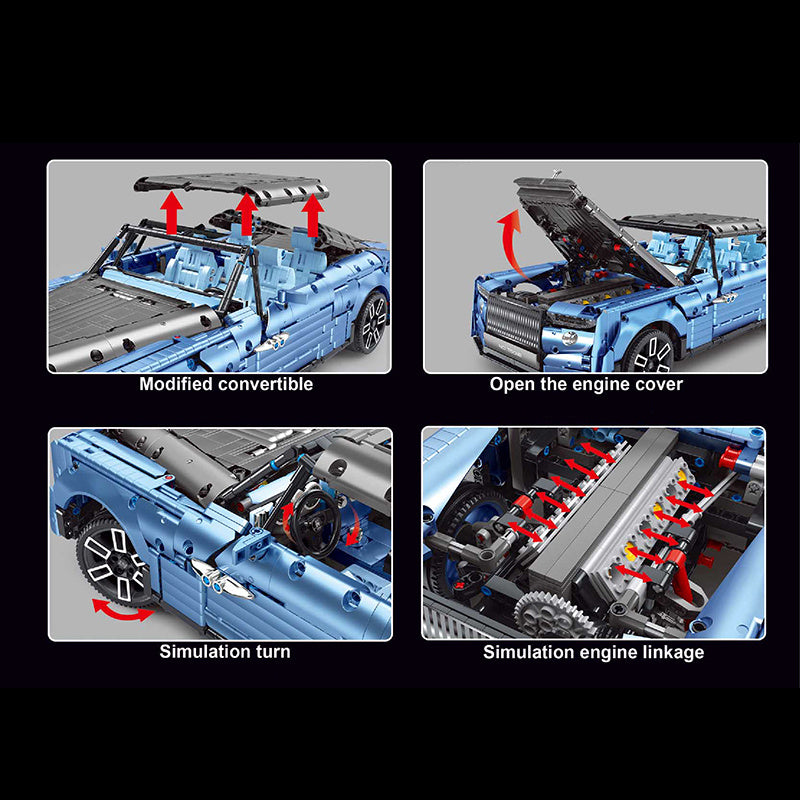 Modified convertible

Open the engine cover

Simulation turn

Simulation engine linkage