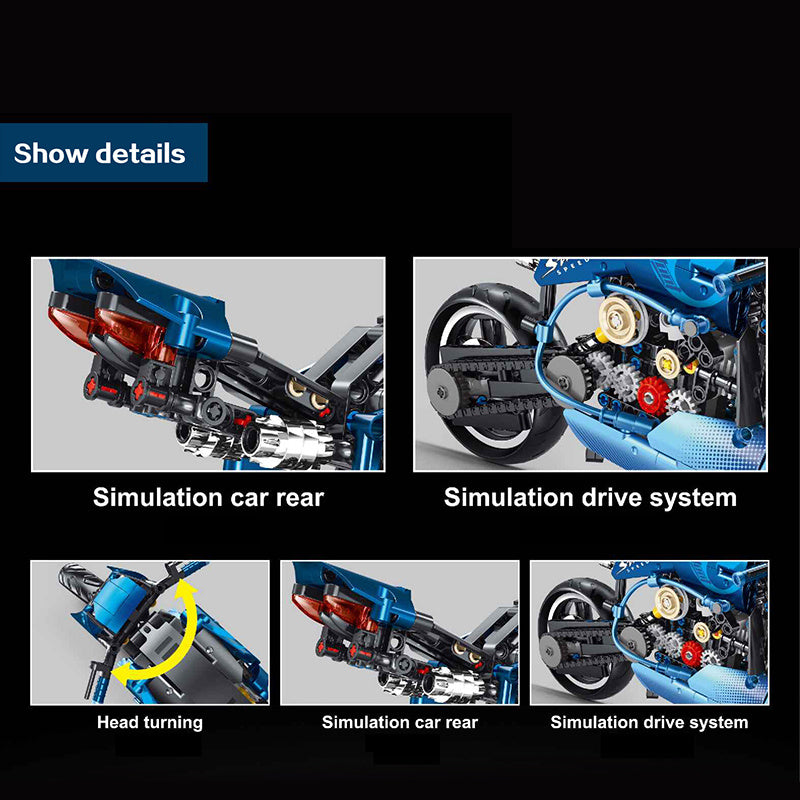 Show details

Simulation car rear

Simulation drive system

Head turning

Simulation car rear

Simulation drive system