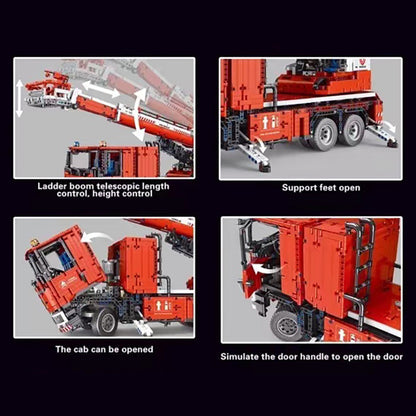 Ladder boom telescopic length control, height control

Support feet open

The cab can be opened

Simulate the door handle to open the door